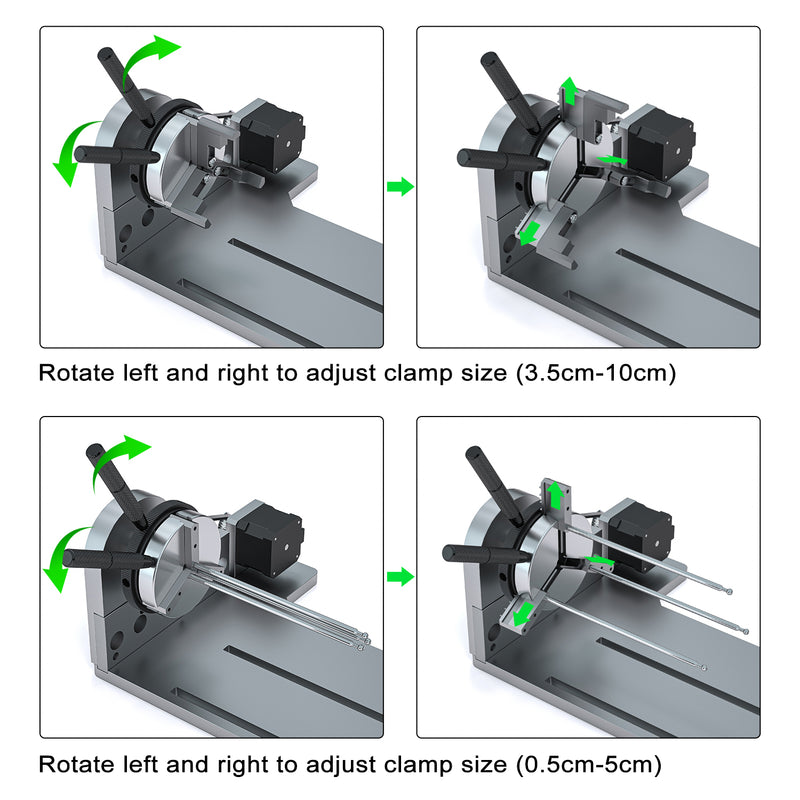 Rotate left and right to adjust clamp size (3.5cm-10cm)

Rotate left and right to adjust clamp size (0.5cm-5cm)