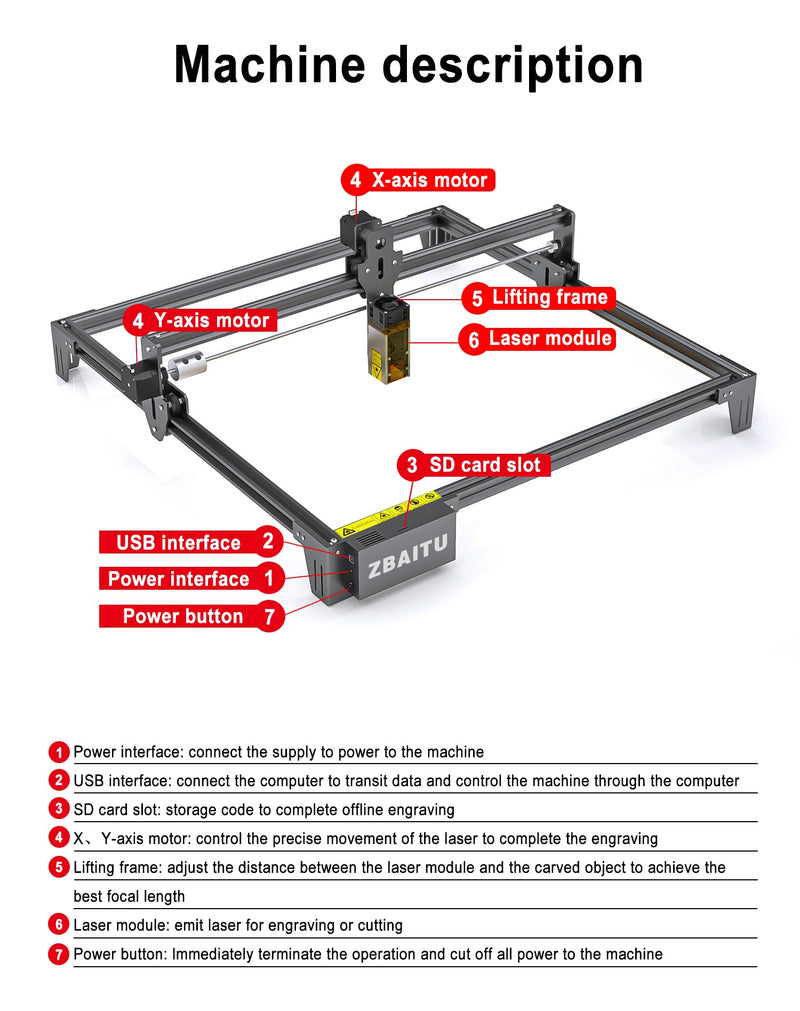 Machine description

4 X-axis motor

5 Lifting frame

4 Y-axis motor

6 Laser module

3 SD card slot

USB interface 2

Power interface 1

Power button 7

ZBAITU

1 Power interface: connect the supply to power to the machine

2 USB interface: connect the computer to transit data and control the machine through the computer

3 SD card slot: storage code to complete offline engraving

4 X、Y-axis motor: control the precise movement of the laser to complete the engraving

5 Lifting frame: adjust the distance between the laser module and the carved object to achieve the best focal length

6 Laser module: emit laser for engraving or cutting

7 Power button: Immediately terminate the operation and cut off all power to the machine