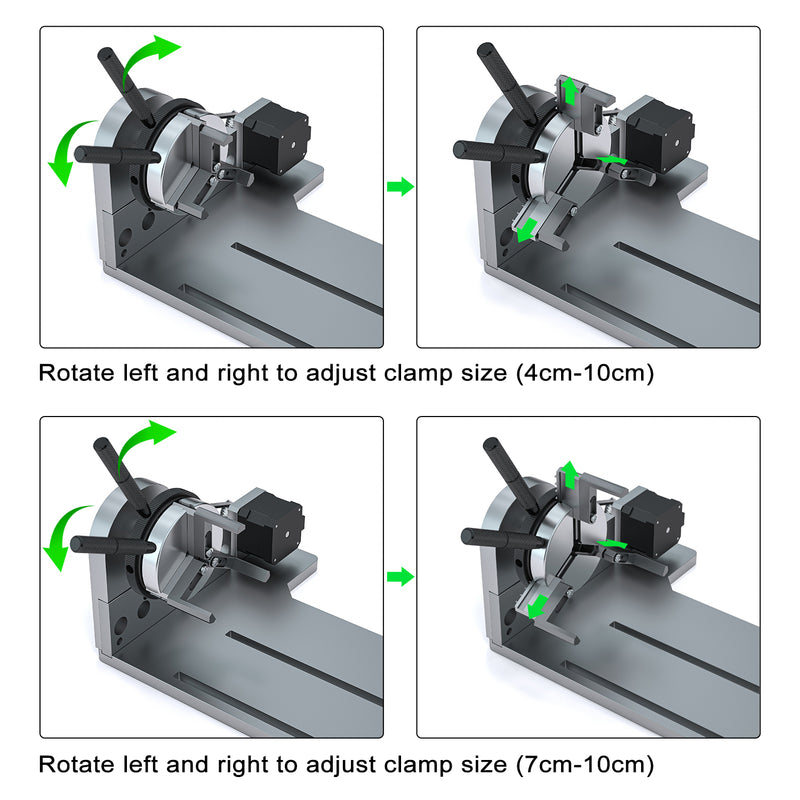 Rotate left and right to adjust clamp size (4cm-10cm)

Rotate left and right to adjust clamp size (7cm-10cm)